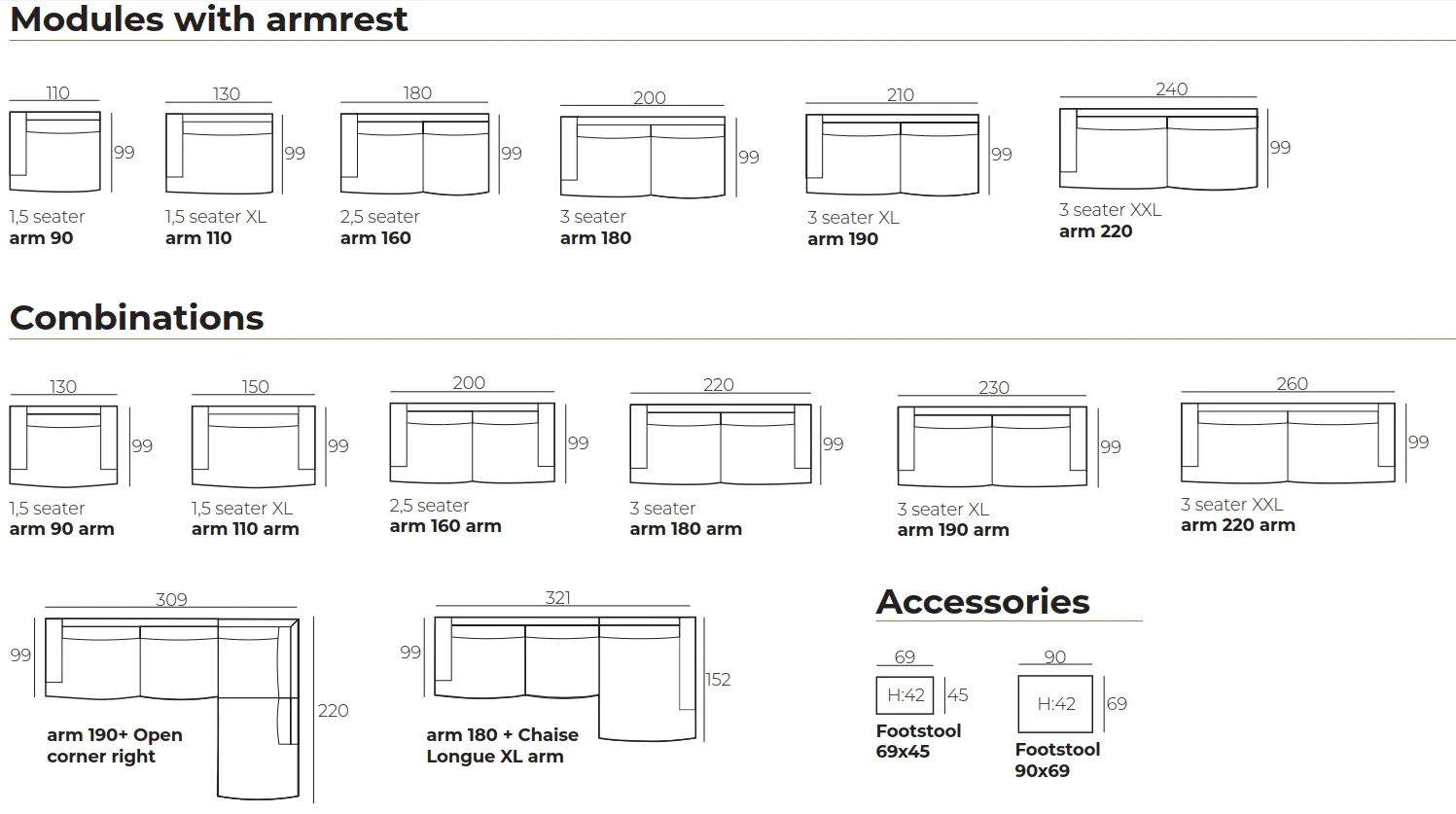 Modules with armrest

110
99
1,5 seater
**arm 90**

130
99
1,5 seater XL
**arm 110**

180
99
2,5 seater
**arm 160**

200
99
3 seater
**arm 180**

210
99
3 seater XL
**arm 190**

240
99
3 seater XXL
**arm 220**

Combinations

130
99
1,5 seater
**arm 90 arm**

150
99
1,5 seater XL
**arm 110 arm**

200
99
2,5 seater
**arm 160 arm**

220
99
3 seater
**arm 180 arm**

230
99
3 seater XL
**arm 190 arm**

260
99
3 seater XXL
**arm 220 arm**

309
99
220
**arm 190+ Open corner right**

321
99
152
**arm 180 + Chaise Longue XL arm**

Accessories

69
H:42
45
**Footstool 69x45**

90
H:42
69
**Footstool 90x69**