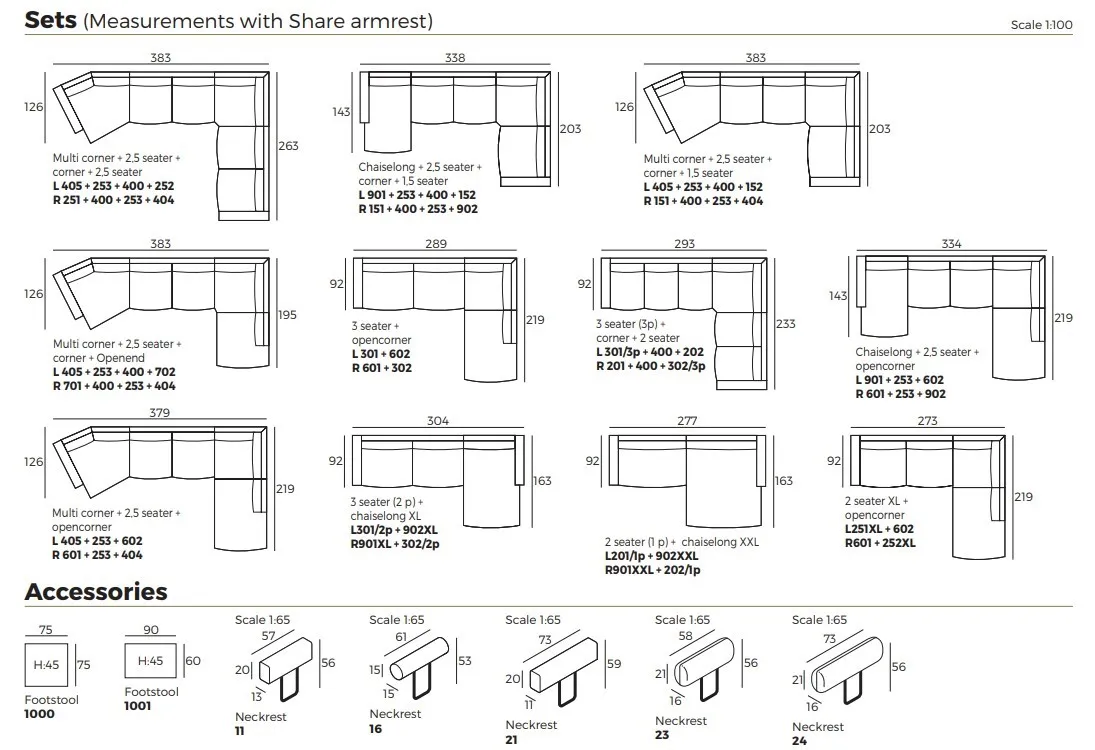 **Sets** (Measurements with Share armrest)

Scale 1:100

383
126
263
Multi corner + 2,5 seater + corner + 2,5 seater
**L 405 + 253 + 400 + 252**
**R 251 + 400 + 253 + 404**

338
143
203
Chaiselong + 2,5 seater + corner + 1,5 seater
**L 901 + 253 + 400 + 152**
**R 151 + 400 + 253 + 902**

383
126
203
Multi corner + 2,5 seater + corner + 1,5 seater
**L 405 + 253 + 400 + 152**
**R 151 + 400 + 253 + 404**

383
126
195
Multi corner + 2,5 seater + corner + Openend
**L 405 + 253 + 400 + 702**
**R 701 + 400 + 253 + 404**

289
92
219
3 seater + opencorner
**L 301 + 602**
**R 601 + 302**

293
92
233
3 seater (3p) + corner + 2 seater
**L 301/3p + 400 + 202**
**R 201 + 400 + 302/3p**

334
143
219
Chaiselong + 2,5 seater + opencorner
**L 901 + 253 + 602**
**R 601 + 253 + 902**

379
126
219
Multi corner + 2,5 seater + opencorner
**L 405 + 253 + 602**
**R 601 + 253 + 404**

304
92
163
3 seater (2 p) + chaiselong XL
**L301/2p + 902XL**
**R901XL + 302/2p**

277
92
163
2 seater (1 p) + chaiselong XXL
**L201/1p + 902XXL**
**R901XXL + 202/1p**

273
92
219
2 seater XL + opencorner
**L251XL + 602**
**R601 + 252XL**

**Accessories**

75
H:45
75
Footstool
**1000**

90
H:45
60
Footstool
**1001**

Scale 1:65
57
20
56
13
Neckrest
**11**

Scale 1:65
61
15
53
15
Neckrest
**16**

Scale 1:65
73
20
59
11
Neckrest
**21**

Scale 1:65
58
21
56
16
Neckrest
**23**

Scale 1:65
73
21
56
16
Neckrest
**24**