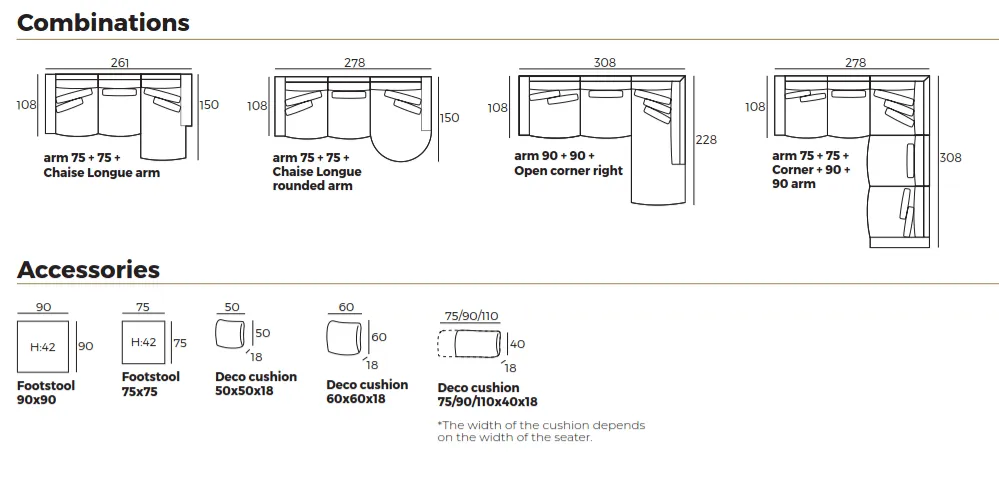 Combinations

261
108
150
arm 75 + 75 + Chaise Longue arm

278
108
150
arm 75 + 75 + Chaise Longue rounded arm

308
108
228
arm 90 + 90 + Open corner right

278
108
308
arm 75 + 75 + Corner + 90 + 90 arm

Accessories

90
H:42
90
Footstool 90x90

75
H:42
75
Footstool 75x75

50
50
18
Deco cushion 50x50x18

60
60
18
Deco cushion 60x60x18

75/90/110
40
18
Deco cushion 75/90/110x40x18

*The width of the cushion depends on the width of the seater.